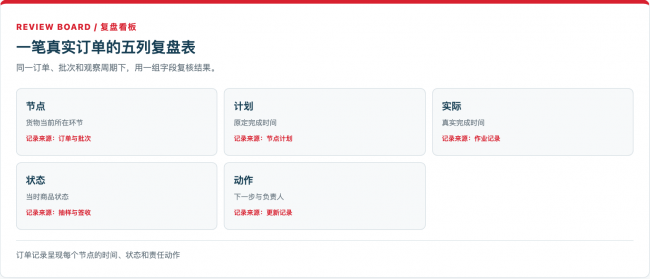 REVIEW BOARD / 复盘看板

一笔真实订单的五列复盘表

同一订单、批次和观察周期下，用一组字段复核结果。

节点
货物当前所在环节
记录来源：订单与批次

计划
原定完成时间
记录来源：节点计划

实际
真实完成时间
记录来源：作业记录

状态
当时商品状态
记录来源：抽样与签收

动作
下一步与负责人
记录来源：更新记录

订单记录呈现每个节点的时间、状态和责任动作